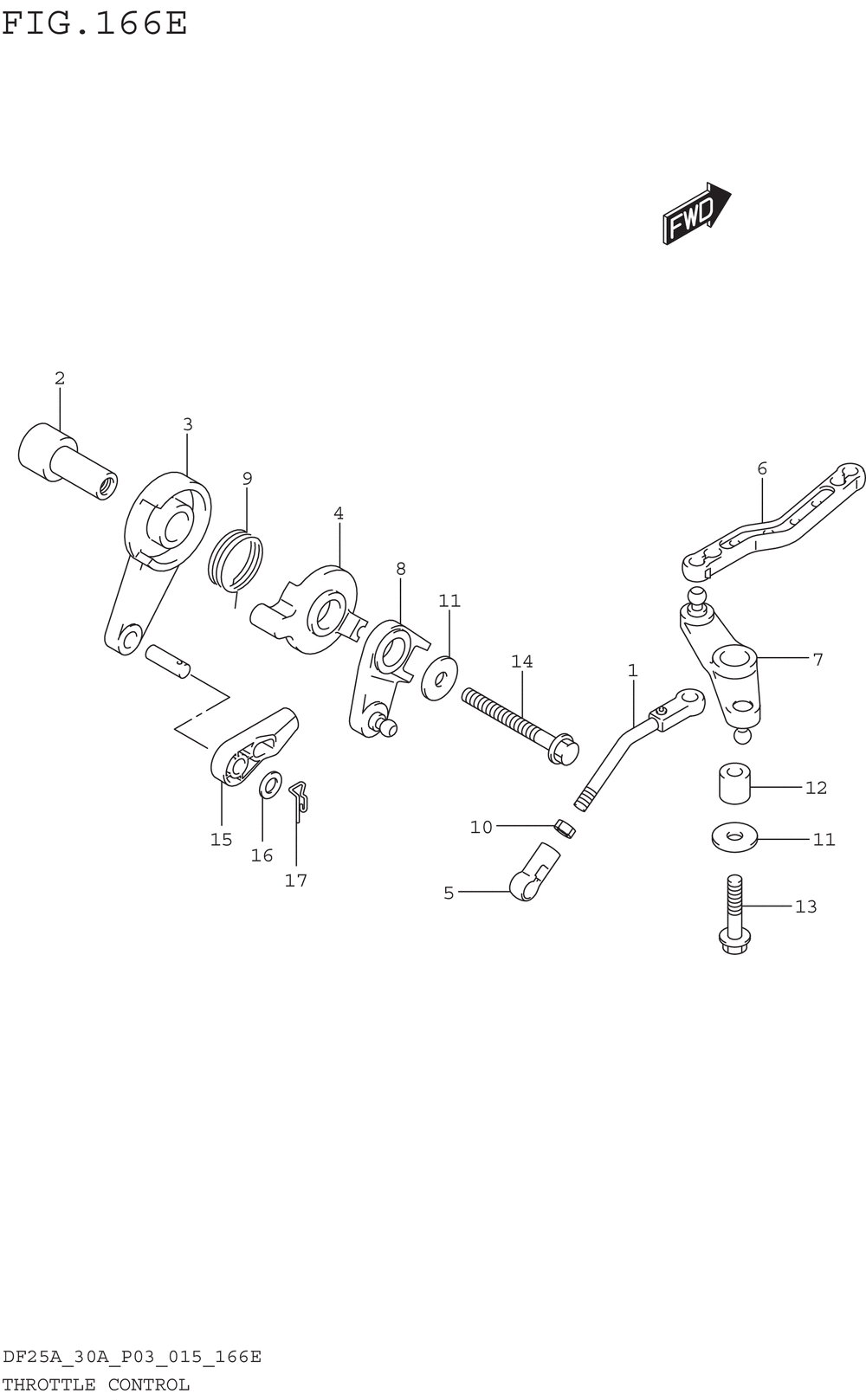 FIG.166E

FWD

2
3
9
4
8
11
14
1
6
7
12
11
13
10
5
15
16
17

DF25A_30A_P03_015_166E
THROTTLE CONTROL